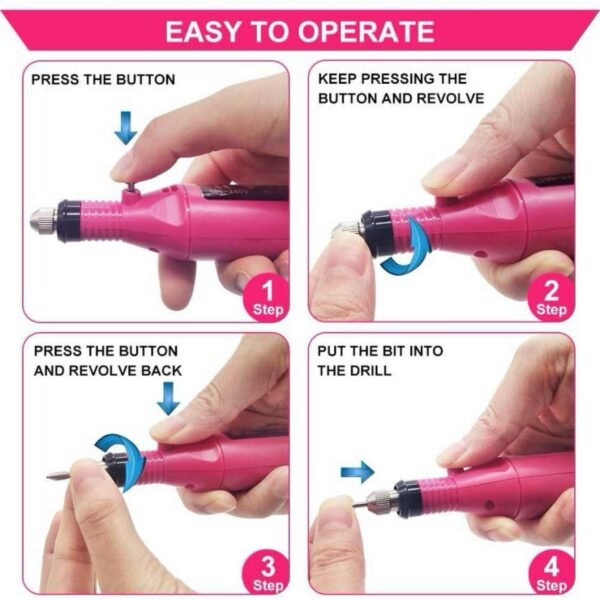 EASY TO OPERATE

PRESS THE BUTTON

1 Step

KEEP PRESSING THE BUTTON AND REVOLVE

2 Step

PRESS THE BUTTON AND REVOLVE BACK

3 Step

PUT THE BIT INTO THE DRILL

4 Step